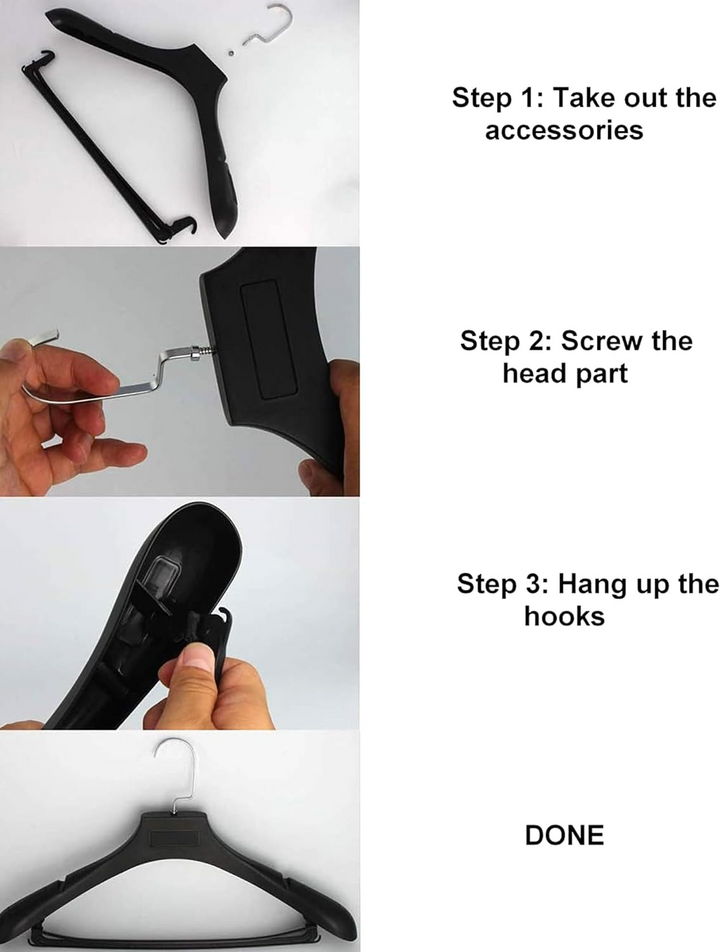 Step 1: Take out the accessories

Step 2: Screw the head part

Step 3: Hang up the hooks

DONE